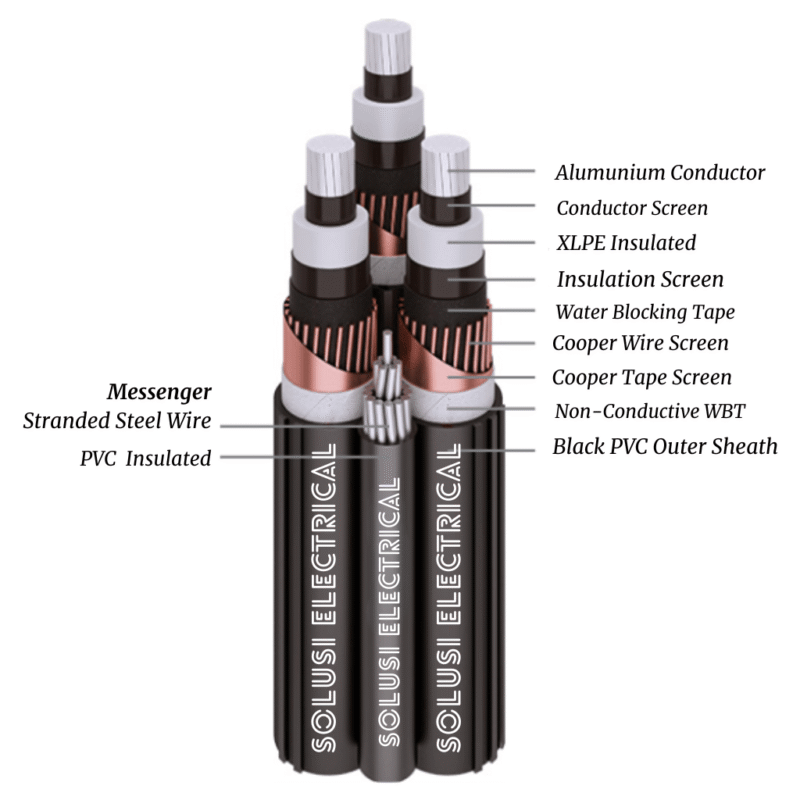 Alumunium Conductor
Conductor Screen
XLPE Insulated
Insulation Screen
Water Blocking Tape
Cooper Wire Screen
Cooper Tape Screen
Non-Conductive WBT
Black PVC Outer Sheath

Messenger
Stranded Steel Wire
PVC Insulated

SOLUSI ELECTRICAL
SOLUSI ELECTRICAL
SOLUSI ELECTRICAL