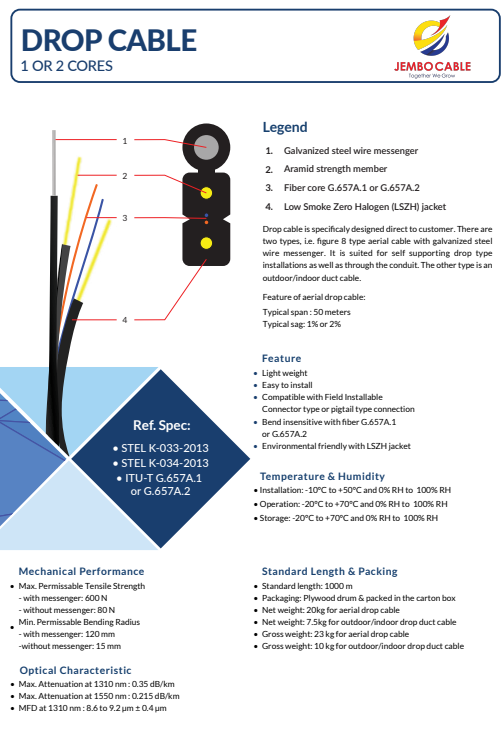 DROP CABLE
1 OR 2 CORES

JEMBO CABLE
Together We Grow

1
2
3
4

Legend
1. Galvanized steel wire messenger
2. Aramid strength member
3. Fiber core G.657A.1 or G.657A.2
4. Low Smoke Zero Halogen (LSZH) jacket

Drop cable is specificaly designed direct to customer. There are two types, i.e. figure 8 type aerial cable with galvanized steel wire messenger. It is suited for self supporting drop type installations as well as through the conduit. The other type is an outdoor/indoor duct cable.

Feature of aerial drop cable:
Typical span : 50 meters
Typical sag: 1% or 2%

Feature
• Light weight
• Easy to install
• Compatible with Field Installable Connector type or pigtail type connection
• Bend insensitive with fiber G.657A.1 or G.657A.2
• Environmental friendly with LSZH jacket

Ref. Spec:
• STEL K-033-2013
• STEL K-034-2013
• ITU-T G.657A.1 or G.657A.2

Temperature & Humidity
• Installation: -10°C to +50°C and 0% RH to 100% RH
• Operation: -20°C to +70°C and 0% RH to 100% RH
• Storage: -20°C to +70°C and 0% RH to 100% RH

Mechanical Performance
• Max. Permissable Tensile Strength
- with messenger: 600 N
- without messenger: 80 N
• Min. Permissable Bending Radius
- with messenger: 120 mm
-without messenger: 15 mm

Optical Characteristic
• Max. Attenuation at 1310 nm : 0.35 dB/km
• Max. Attenuation at 1550 nm : 0.215 dB/km
• MFD at 1310 nm : 8.6 to 9.2 μm ± 0.4 μm

Standard Length & Packing
• Standard length: 1000 m
• Packaging: Plywood drum & packed in the carton box
• Net weight: 20kg for aerial drop cable
• Net weight: 7.5kg for outdoor/indoor drop duct cable
• Gross weight: 23 kg for aerial drop cable
• Gross weight: 10 kg for outdoor/indoor drop duct cable